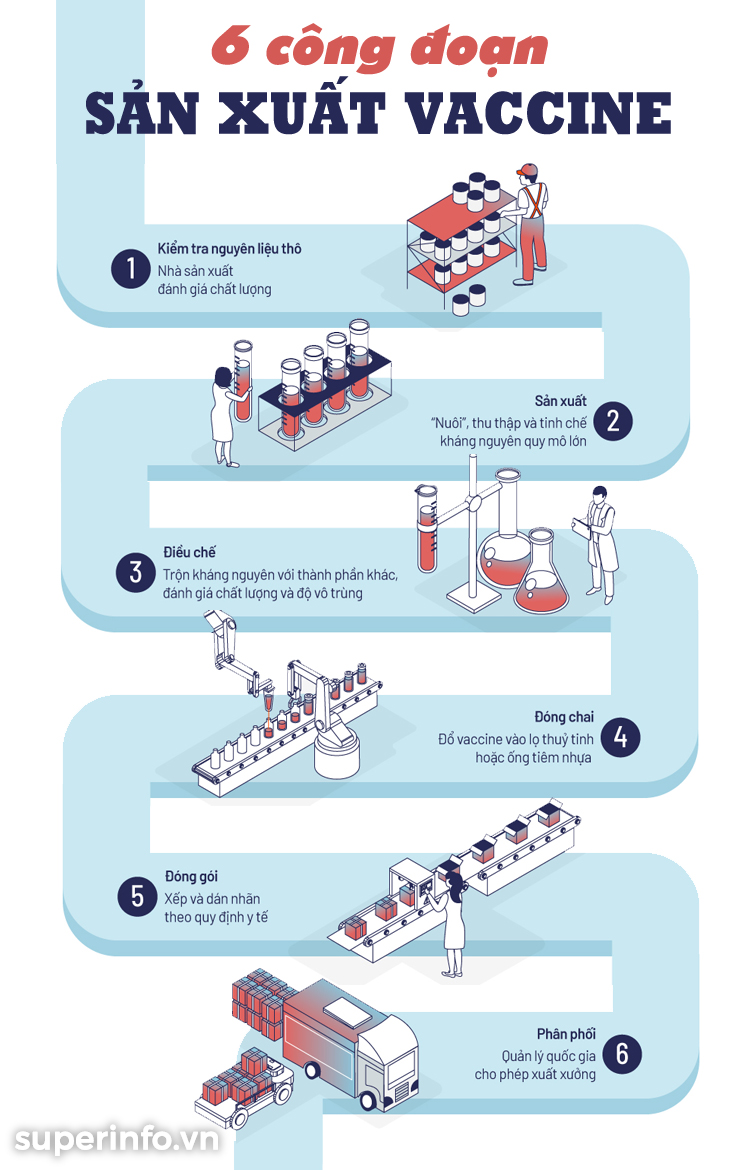 6 công đoạn
SẢN XUẤT VACCINE

1
Kiểm tra nguyên liệu thô
Nhà sản xuất đánh giá chất lượng

Sản xuất
"Nuôi", thu thập và tinh chế kháng nguyên quy mô lớn
2

3
Điều chế
Trộn kháng nguyên với thành phần khác, đánh giá chất lượng và độ vô trùng

Đóng chai
Đổ vaccine vào lọ thuỷ tinh hoặc ống tiêm nhựa
4

5
Đóng gói
Xếp và dán nhãn theo quy định y tế

Phân phối
Quản lý quốc gia cho phép xuất xưởng
6

superinfo.vn