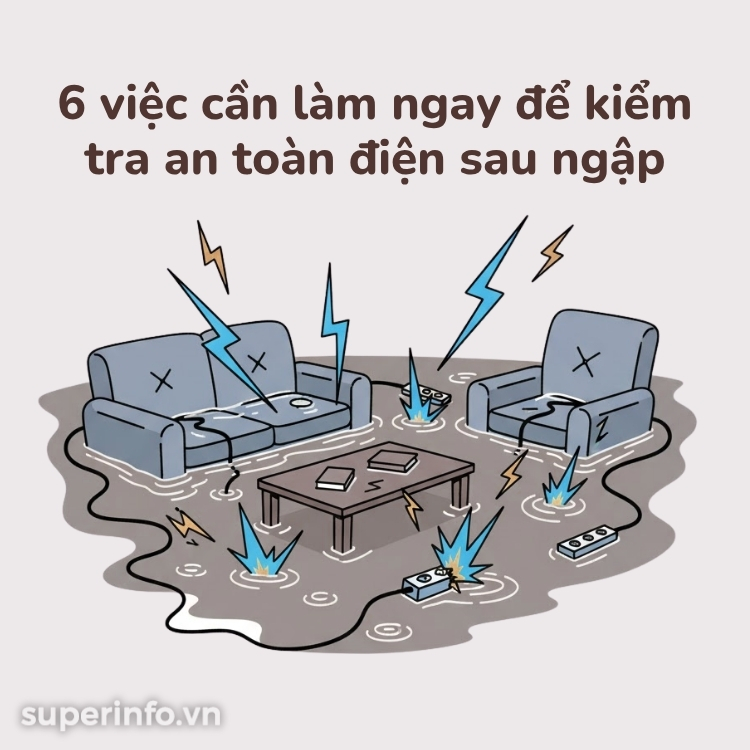 6 việc cần làm ngay để kiểm tra an toàn điện sau ngập

superinfo.vn